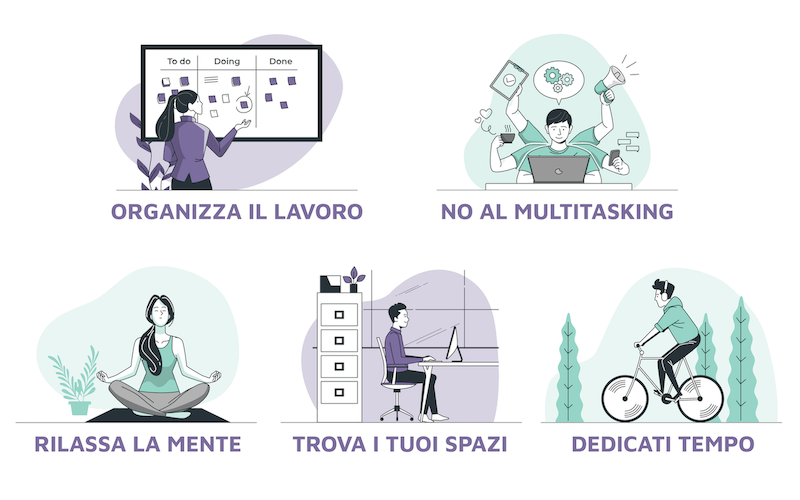 To do
Doing
Done

ORGANIZZA IL LAVORO

NO AL MULTITASKING

RILASSA LA MENTE

TROVA I TUOI SPAZI

DEDICATI TEMPO