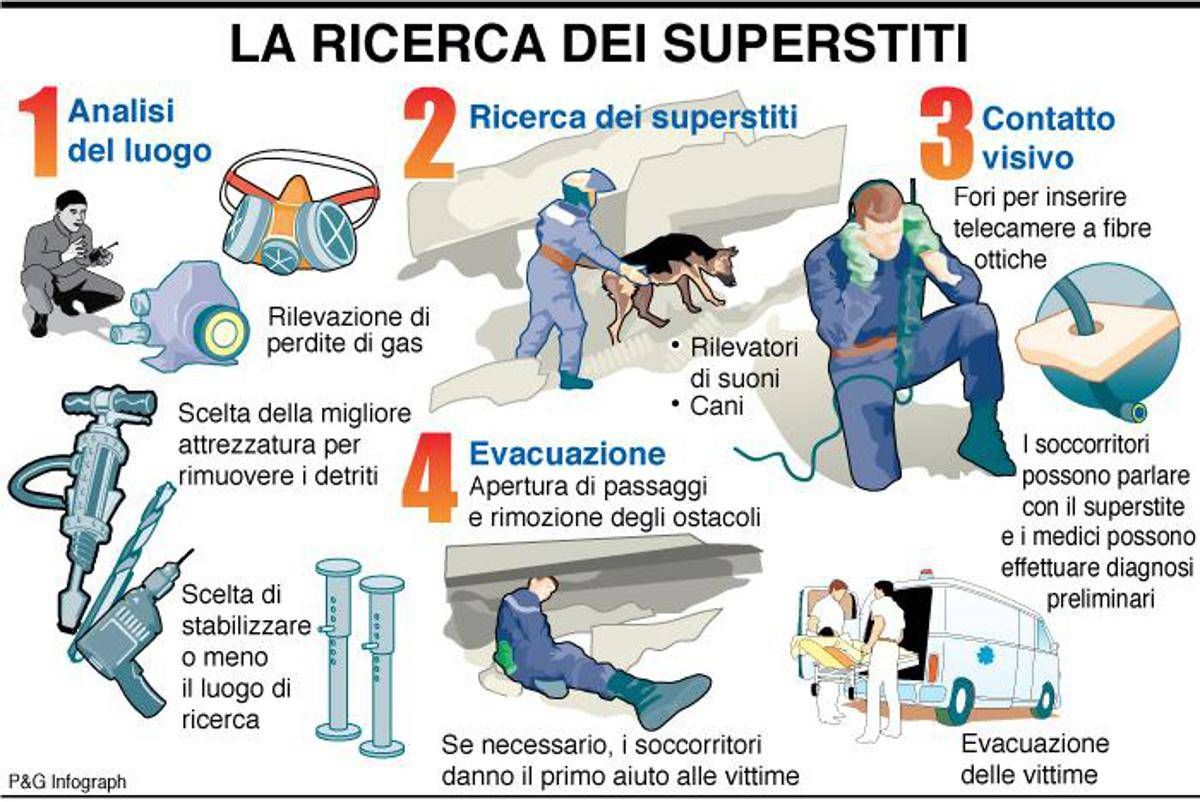 LA RICERCA DEI SUPERSTITI

1 Analisi del luogo

Rilevazione di perdite di gas

Scelta della migliore attrezzatura per rimuovere i detriti

Scelta di stabilizzare o meno il luogo di ricerca

2 Ricerca dei superstiti

• Rilevatori di suoni
• Cani

3 Contatto visivo

Fori per inserire telecamere a fibre ottiche

I soccorritori possono parlare con il superstite e i medici possono effettuare diagnosi preliminari

4 Evacuazione

Apertura di passaggi e rimozione degli ostacoli

Se necessario, i soccorritori danno il primo aiuto alle vittime

Evacuazione delle vittime

P&G Infograph