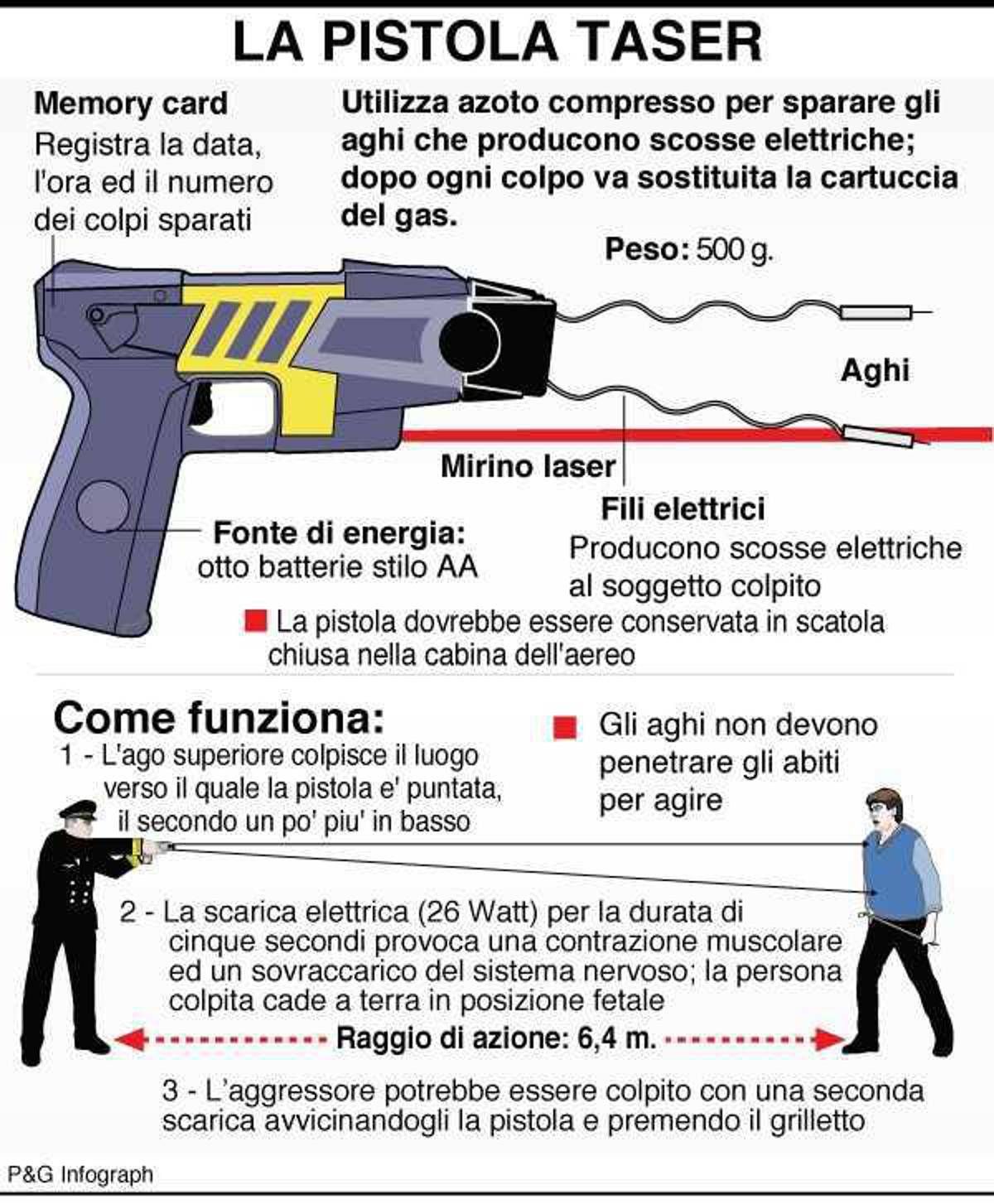 LA PISTOLA TASER

Memory card
Registra la data, l'ora ed il numero dei colpi sparati

Utilizza azoto compresso per sparare gli aghi che producono scosse elettriche; dopo ogni colpo va sostituita la cartuccia del gas.

Peso: 500 g.

Aghi

Mirino laser

Fili elettrici
Producono scosse elettriche al soggetto colpito

Fonte di energia:
otto batterie stilo AA

La pistola dovrebbe essere conservata in scatola chiusa nella cabina dell'aereo

Come funziona:
1 - L'ago superiore colpisce il luogo verso il quale la pistola e' puntata, il secondo un po' piu' in basso

Gli aghi non devono penetrare gli abiti per agire

2 - La scarica elettrica (26 Watt) per la durata di cinque secondi provoca una contrazione muscolare ed un sovraccarico del sistema nervoso; la persona colpita cade a terra in posizione fetale

Raggio di azione: 6,4 m.

3 - L'aggressore potrebbe essere colpito con una seconda scarica avvicinandogli la pistola e premendo il grilletto

P&G Infograph